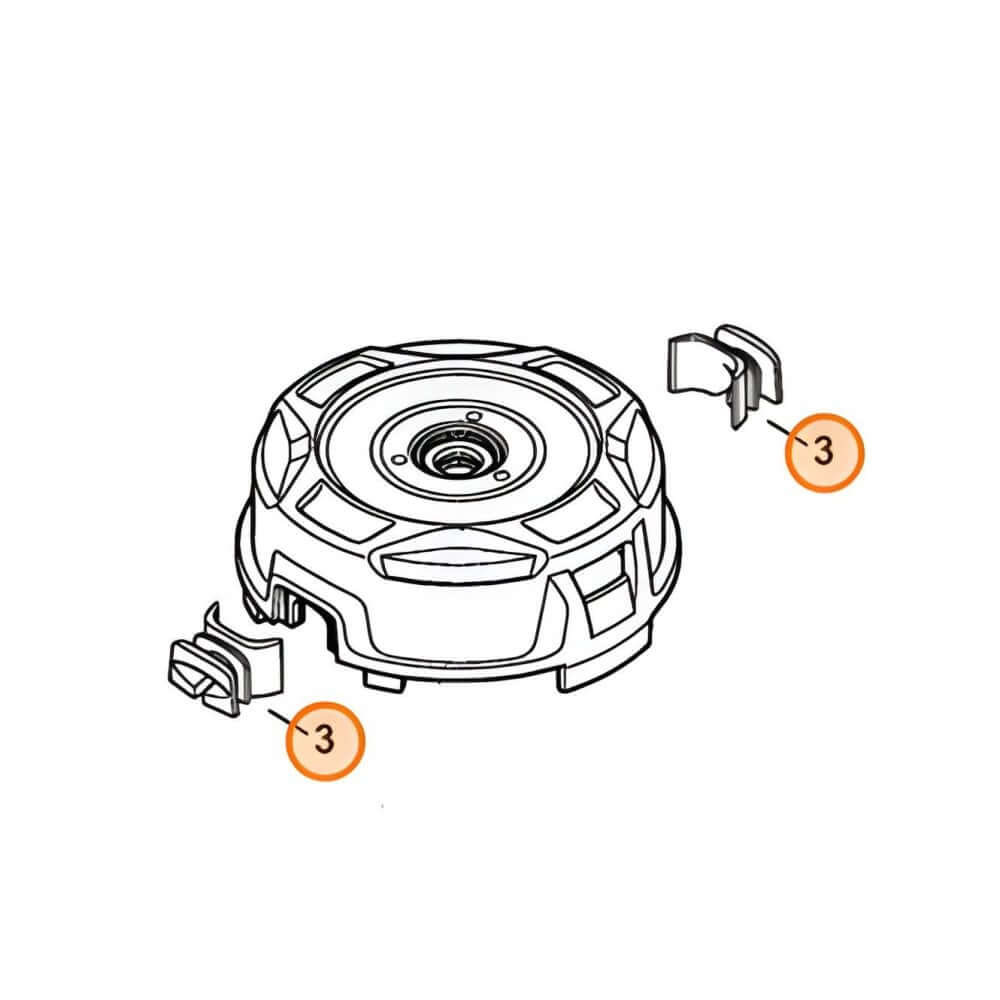 3

3