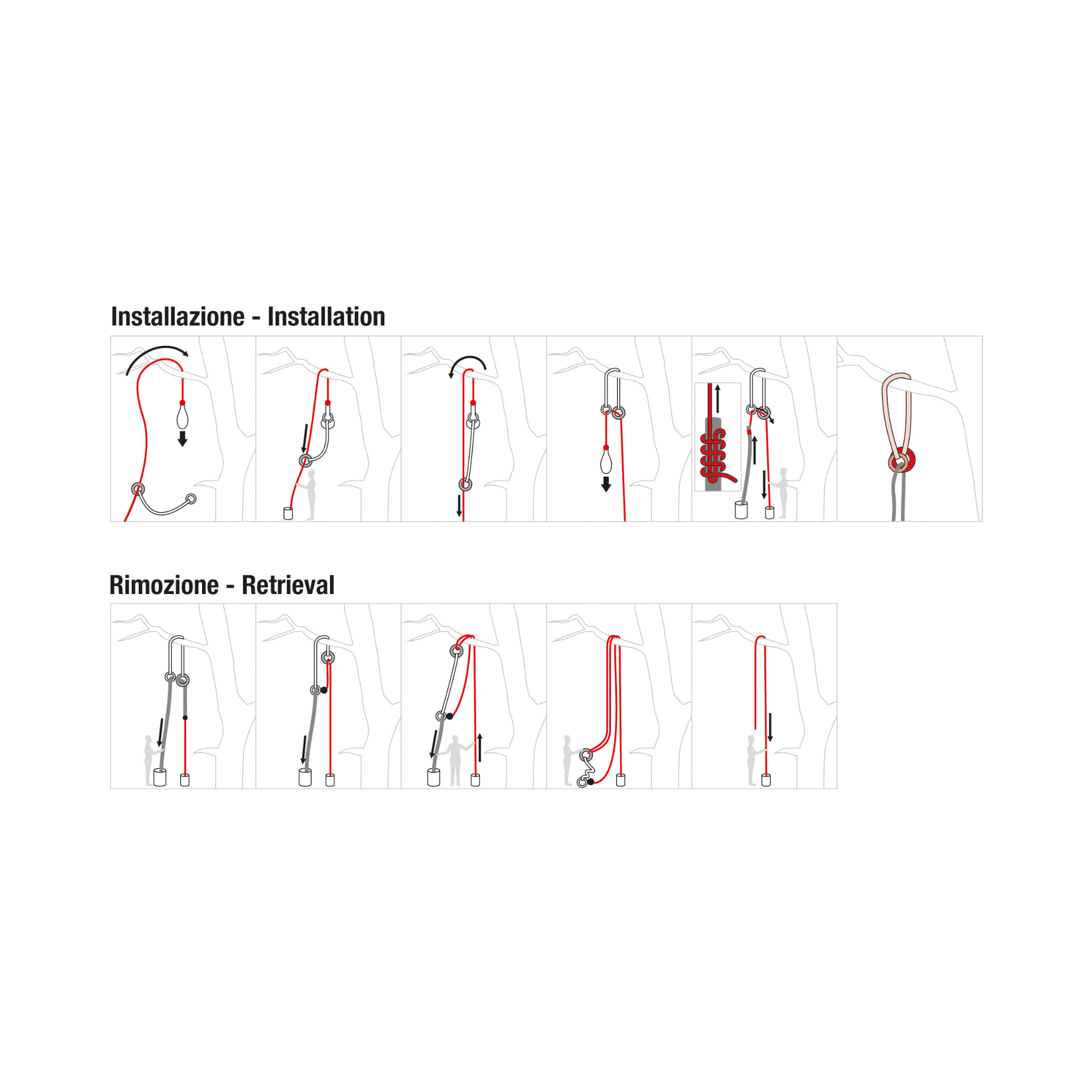 Installazione - Installation

Rimozione - Retrieval