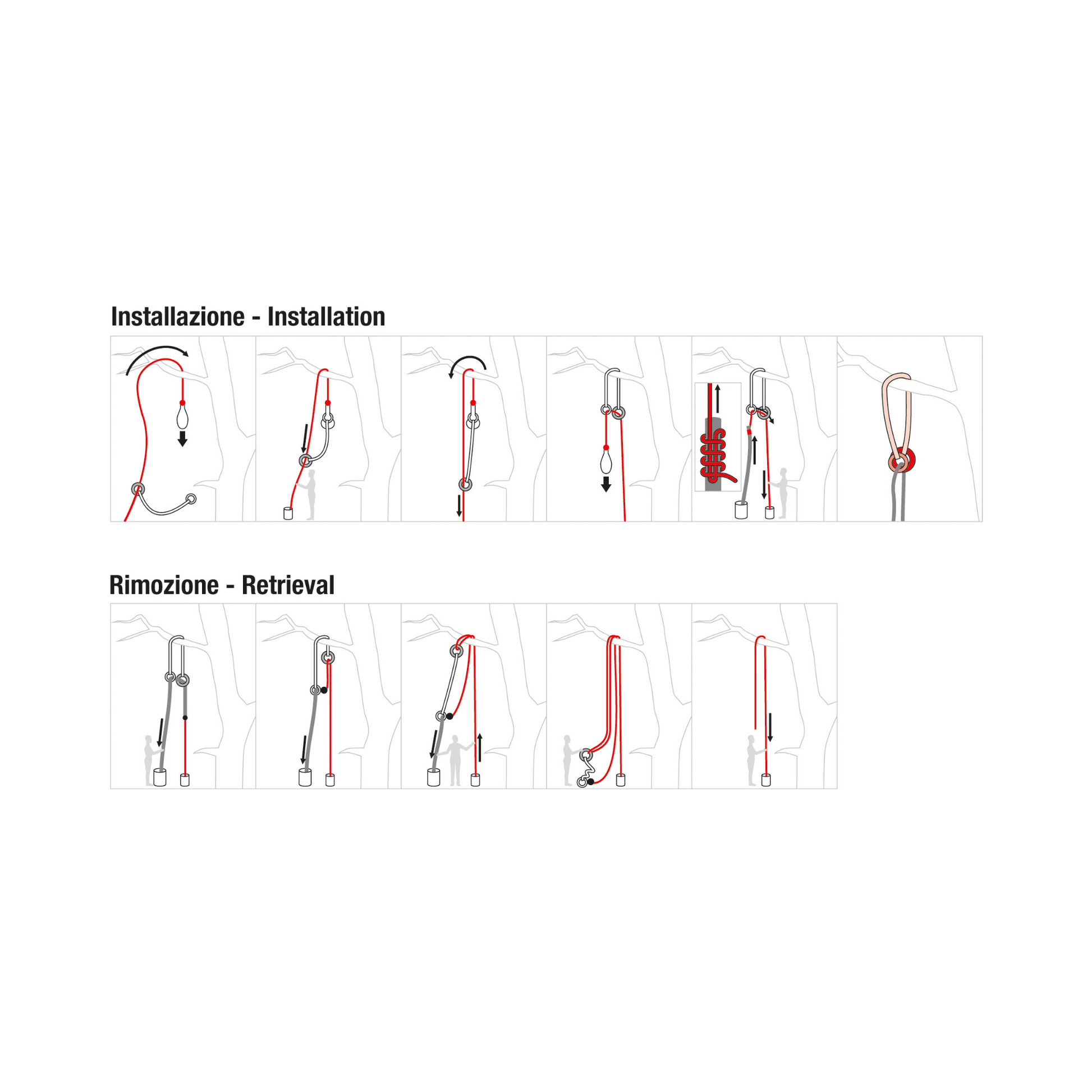 Installazione - Installation

Rimozione - Retrieval