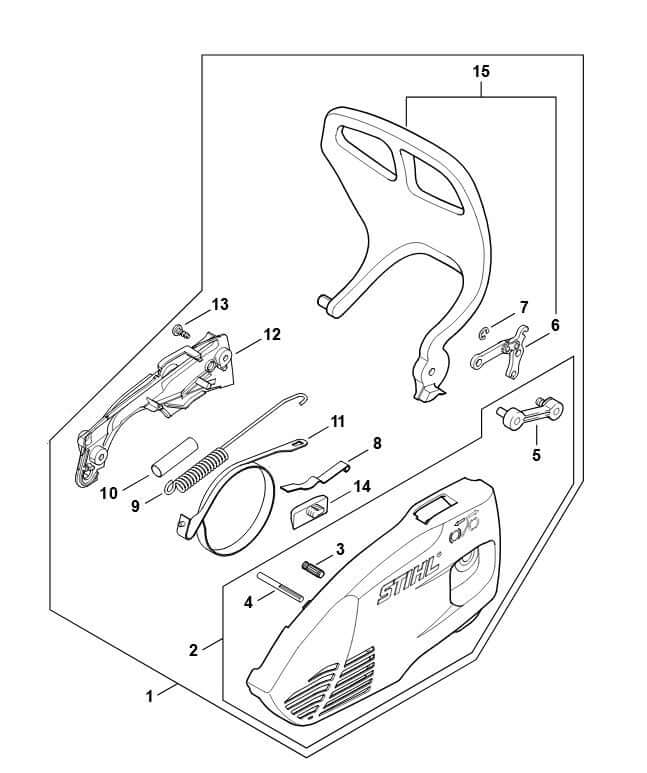 15
13
12
7
6
11
8
5
10
9
14
3
4
STIHL
2
1