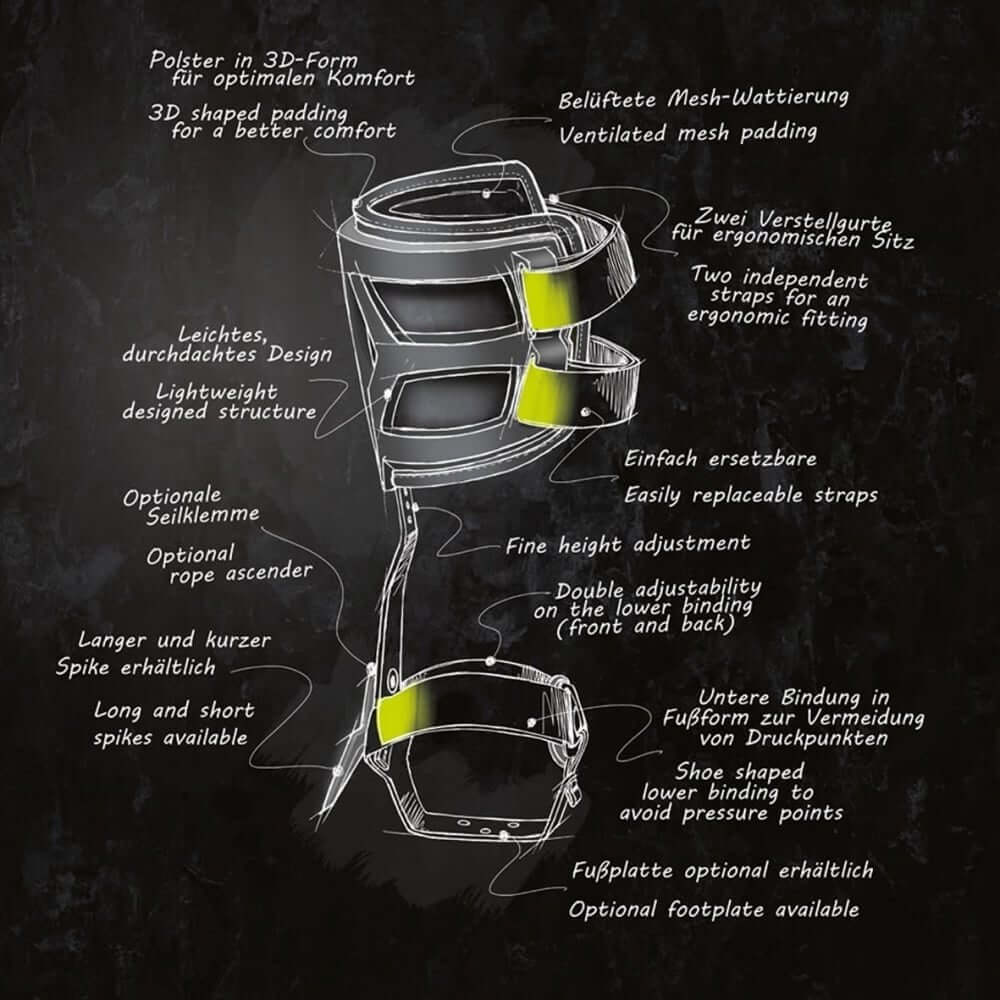 Polster in 3D-Form für optimalen Komfort

3D shaped padding for a better comfort

Belüftete Mesh-Wattierung

Ventilated mesh padding

Zwei Verstellgurte für ergonomischen Sitz

Two independent straps for an ergonomic fitting

Leichtes, durchdachtes Design

Lightweight designed structure

Einfach ersetzbare

Easily replaceable straps

Optionale Seilklemme

Optional rope ascender

Fine height adjustment

Double adjustability on the lower binding (front and back)

Langer und kurzer Spike erhältlich

Long and short spikes available

Untere Bindung in Fußform zur Vermeidung von Druckpunkten

Shoe shaped lower binding to avoid pressure points

Fußplatte optional erhältlich

Optional footplate available