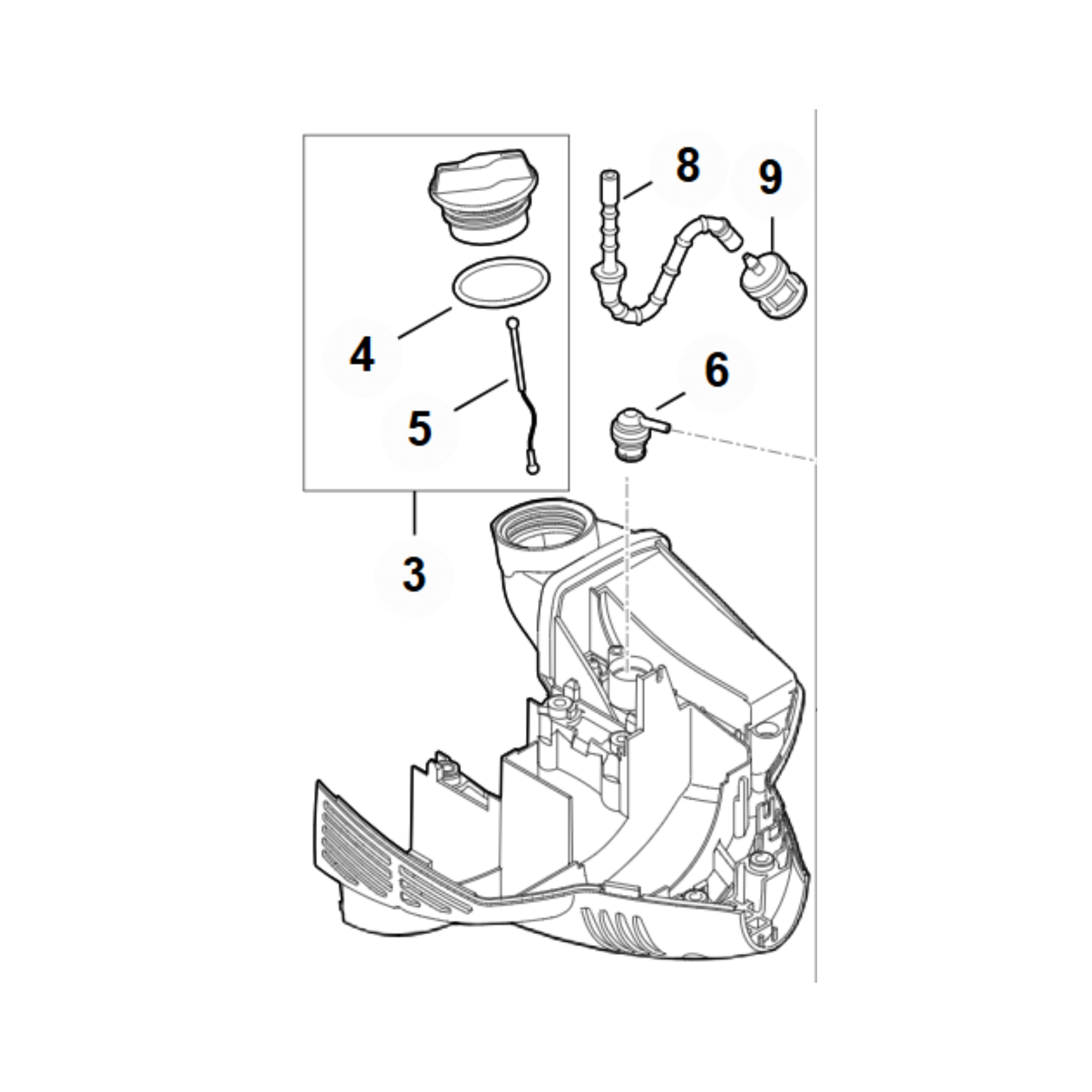 8
9
4
5
6
3